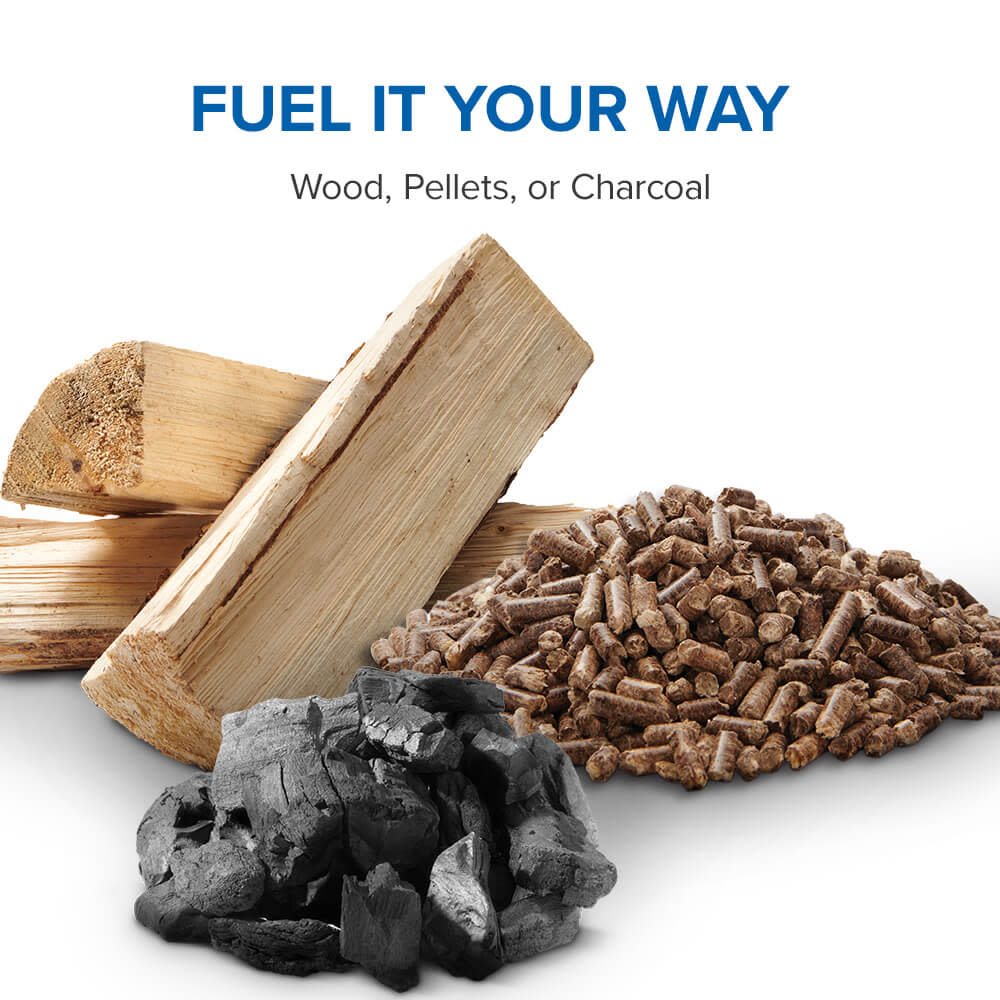 FUEL IT YOUR WAY

Wood, Pellets, or Charcoal